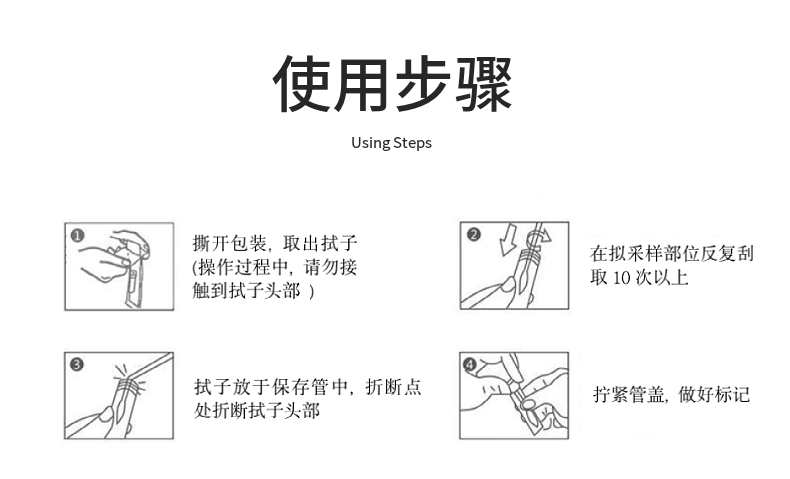 使用步骤

Using Steps

1

撕开包装，取出拭子 (操作过程中，请勿接触到拭子头部 )

2

在拟采样部位反复刮取 10 次以上

3

拭子放于保存管中，折断点处折断拭子头部

4

拧紧管盖，做好标记