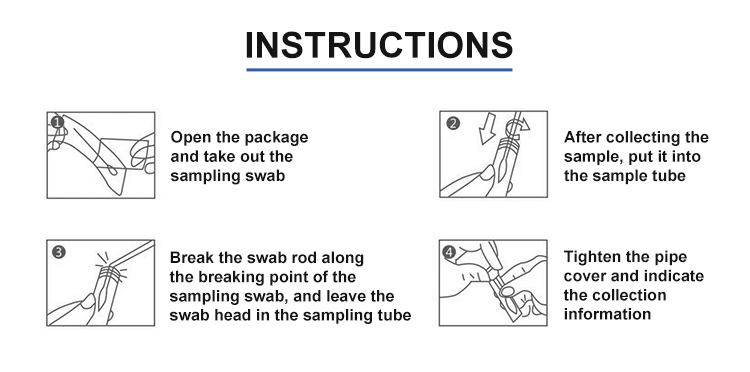 INSTRUCTIONS

1 Open the package and take out the sampling swab

2 After collecting the sample, put it into the sample tube

3 Break the swab rod along the breaking point of the sampling swab, and leave the swab head in the sampling tube

4 Tighten the pipe cover and indicate the collection information