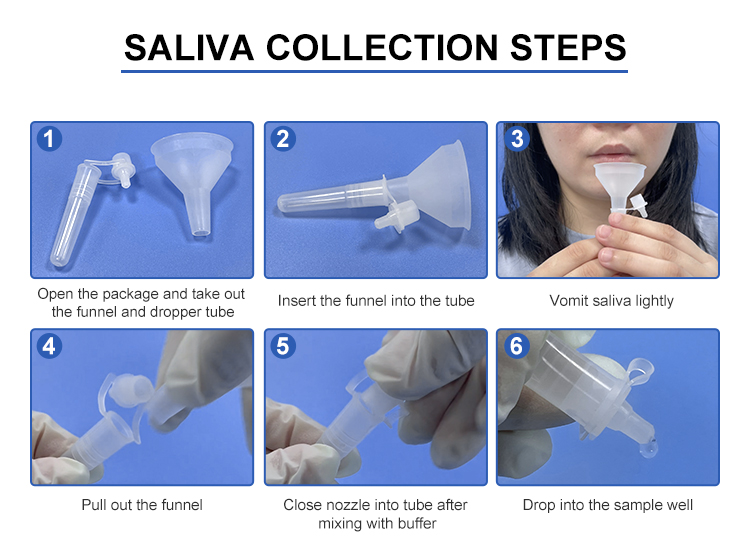 SALIVA COLLECTION STEPS

1
Open the package and take out the funnel and dropper tube

2
Insert the funnel into the tube

3
Vomit saliva lightly

4
Pull out the funnel

5
Close nozzle into tube after mixing with buffer

6
Drop into the sample well