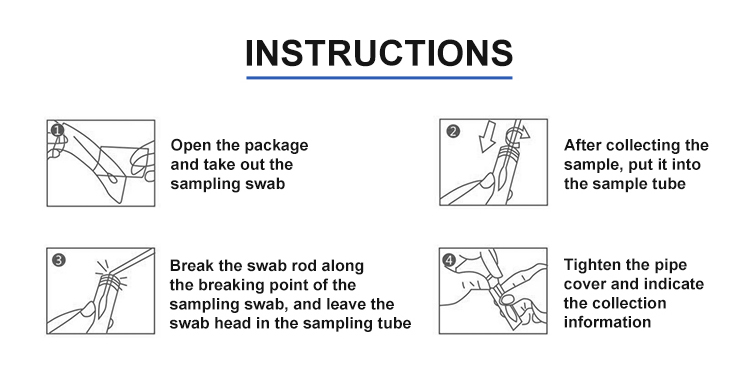 INSTRUCTIONS

1

Open the package and take out the sampling swab

2

After collecting the sample, put it into the sample tube

3

Break the swab rod along the breaking point of the sampling swab, and leave the swab head in the sampling tube

4

Tighten the pipe cover and indicate the collection information